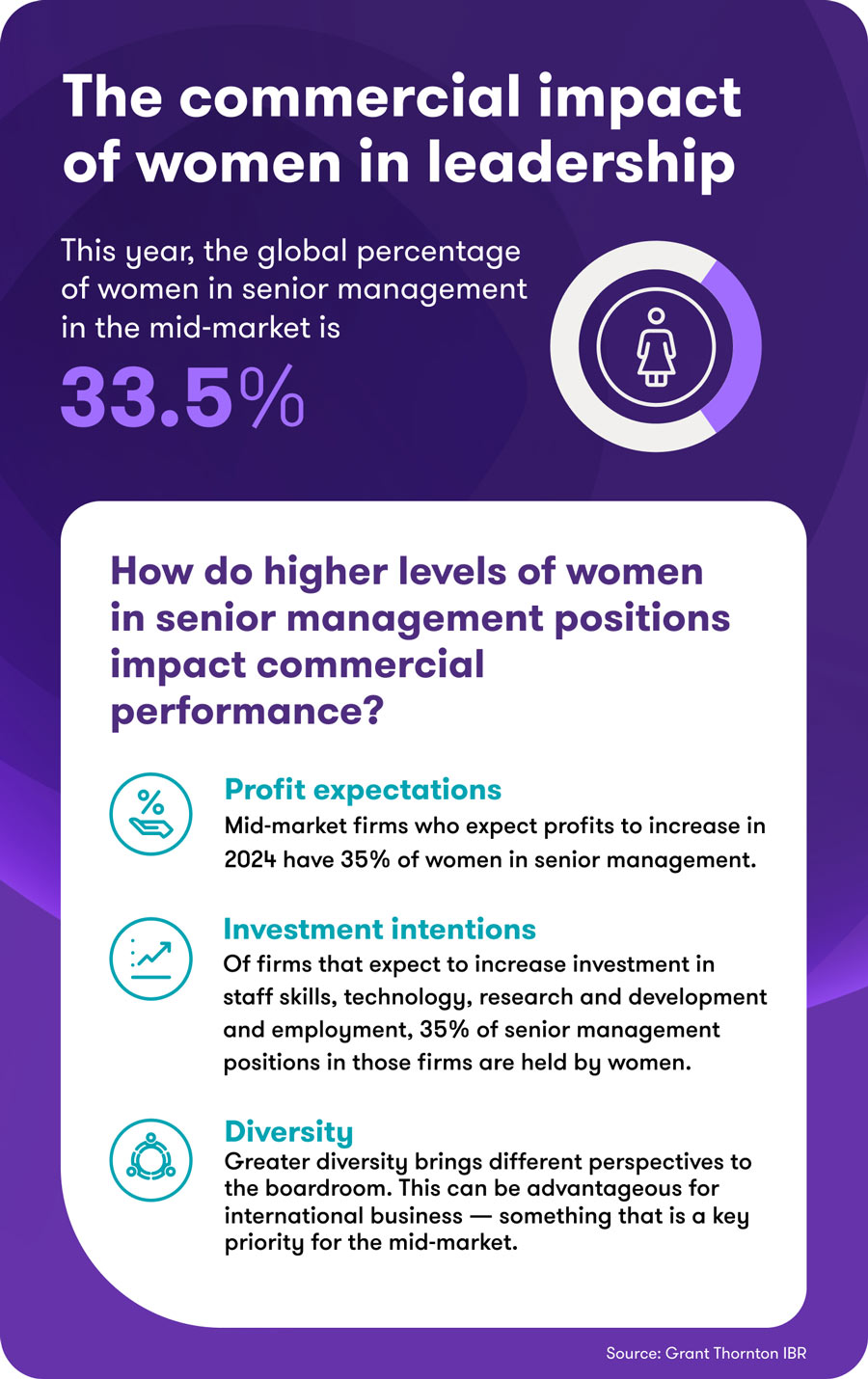 The commercial impact of women in leadership

This year, the global percentage of women in senior management in the mid-market is

33.5%

How do higher levels of women in senior management positions impact commercial performance?

Profit expectations
Mid-market firms who expect profits to increase in 2024 have 35% of women in senior management.

Investment intentions
Of firms that expect to increase investment in staff skills, technology, research and development and employment, 35% of senior management positions in those firms are held by women.

Diversity
Greater diversity brings different perspectives to the boardroom. This can be advantageous for international business — something that is a key priority for the mid-market.

Source: Grant Thornton IBR