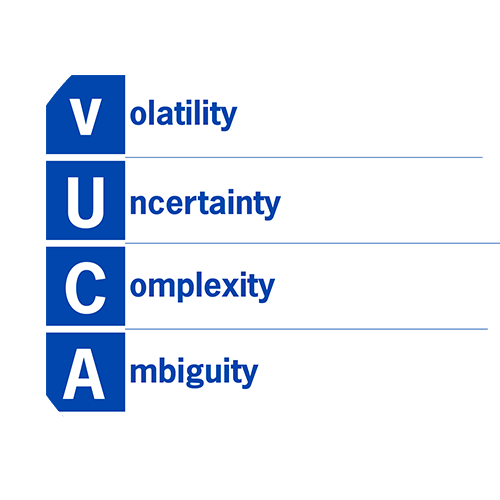 Volatility

Uncertainty

Complexity

Ambiguity